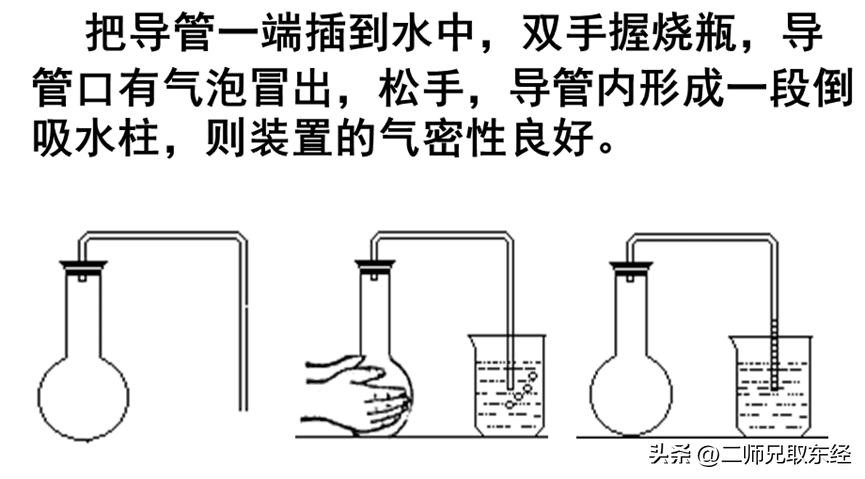 把导管一端插到水中，双手握烧瓶，导管口有气泡冒出，松手，导管内形成一段倒吸水柱，则装置的气密性良好。

头条 @二师兄取东经