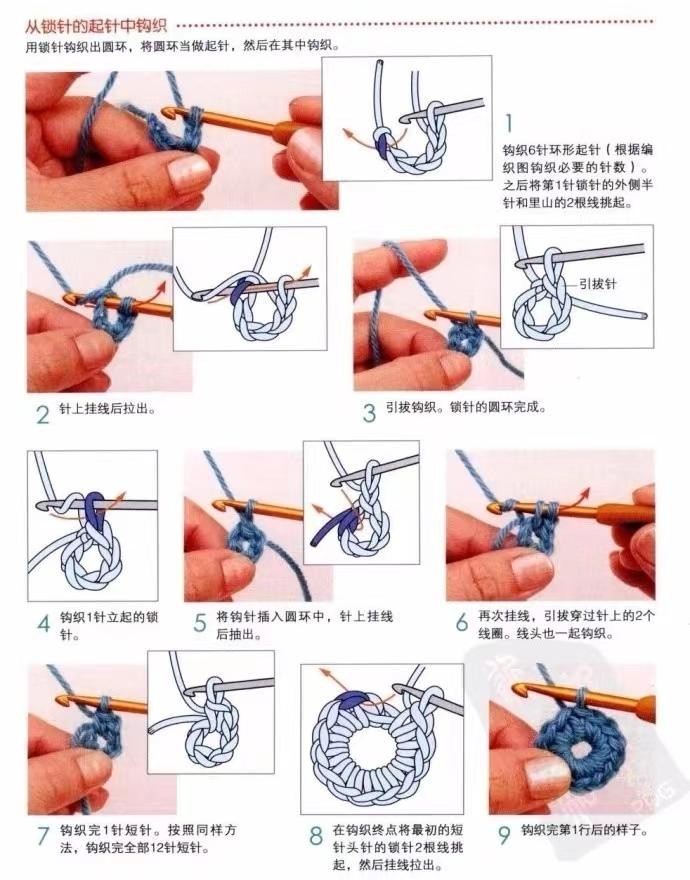 从锁针的起针中钩织
用锁针钩织出圆环，将圆环当做起针，然后在其中钩织。

1
钩织6针环形起针（根据编织图钩织必要的针数）。之后将第1针锁针的外侧半针和里山的2根线挑起。

引拔针

2 针上挂线后拉出。

3 引拔钩织。锁针的圆环完成。

4 钩织1针立起的锁针。

5 将钩针插入圆环中，针上挂线后抽出。

6 再次挂线，引拔穿过针上的2个线圈。线头也一起钩织。

7 钩织完1针短针。按照同样方法，钩织完全部12针短针。

8 在钩织终点将最初的短针头针的锁针2根线挑起，然后挂线拉出。

9 钩织完第1行后的样子。